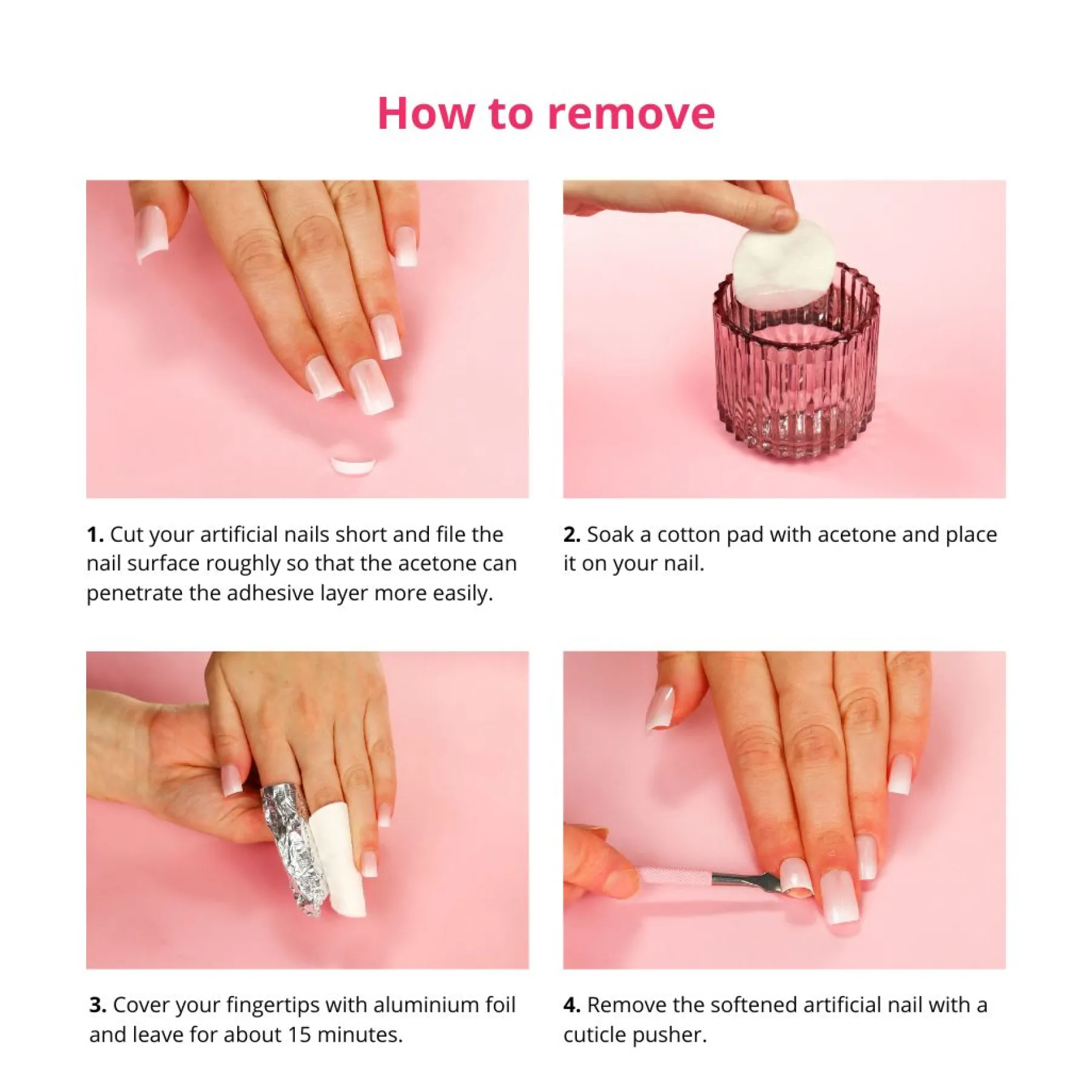 How to remove

1. Cut your artificial nails short and file the nail surface roughly so that the acetone can penetrate the adhesive layer more easily.

2. Soak a cotton pad with acetone and place it on your nail.

3. Cover your fingertips with aluminium foil and leave for about 15 minutes.

4. Remove the softened artificial nail with a cuticle pusher.